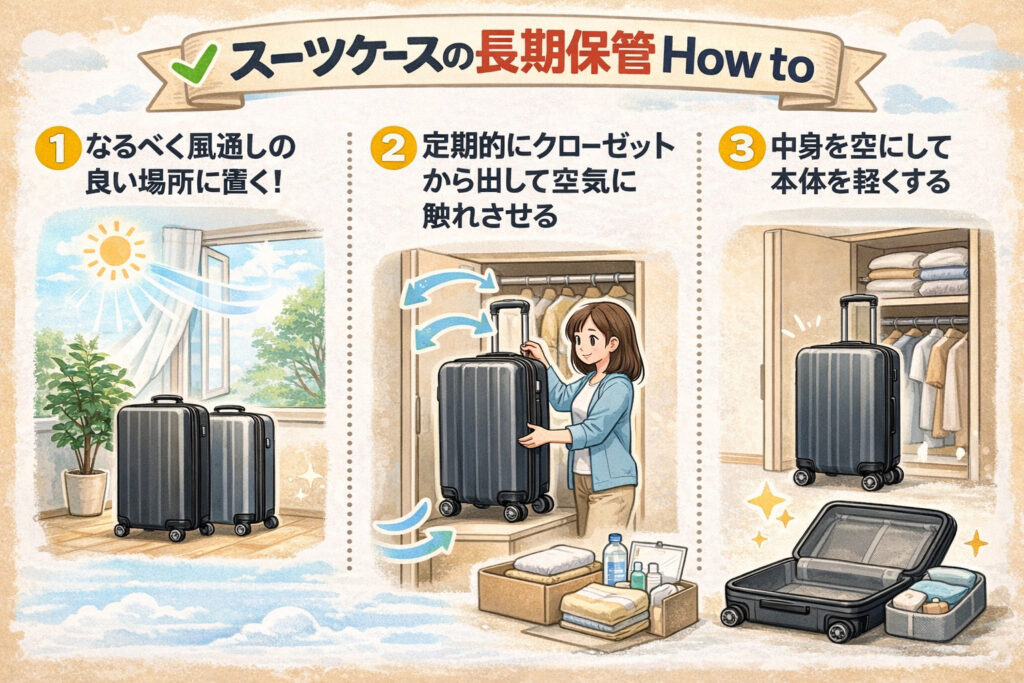 スーツケースの長期保管 How to

1 なるべく風通しの良い場所に置く！

2 定期的にクローゼットから出して空気に触れさせる

3 中身を空にして本体を軽くする